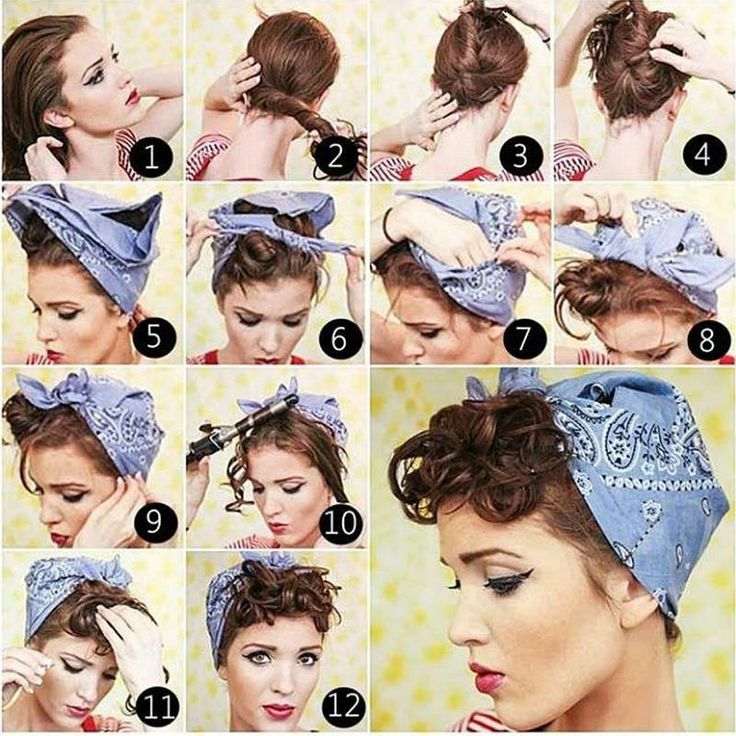 1
2
3
4
5
6
7
8
9
10
11
12