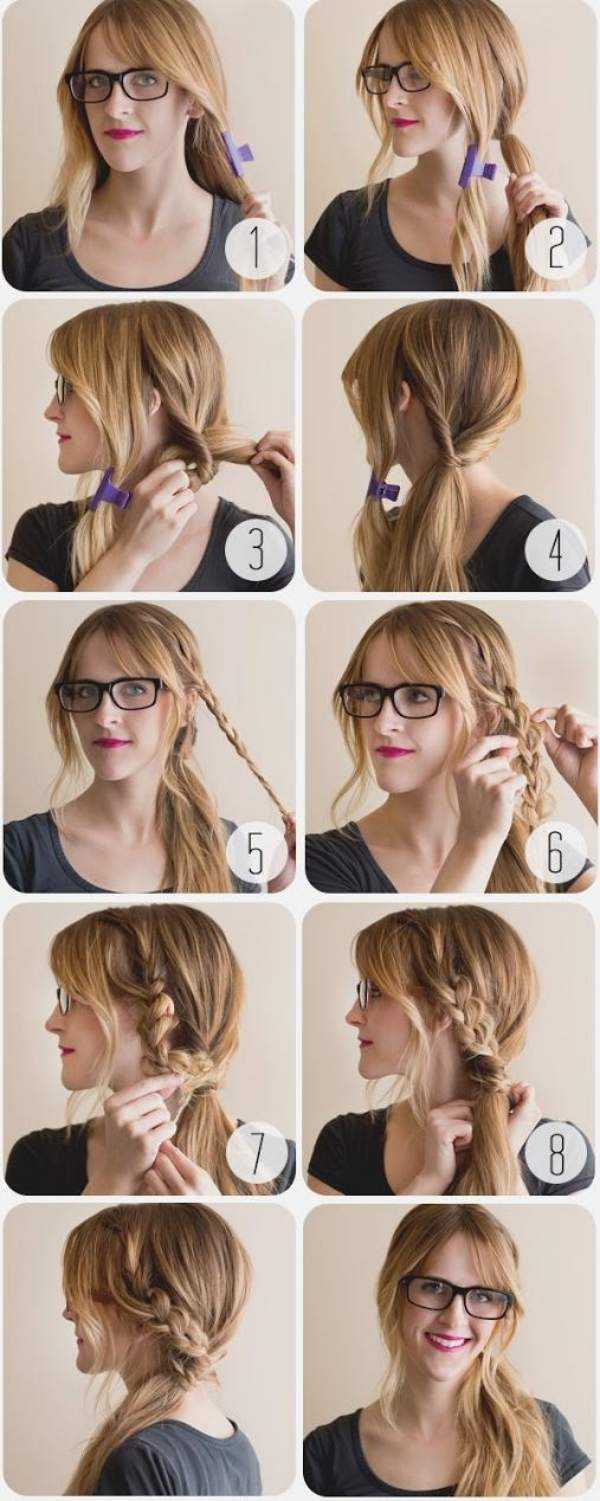 1
2
3
4
5
6
7
8