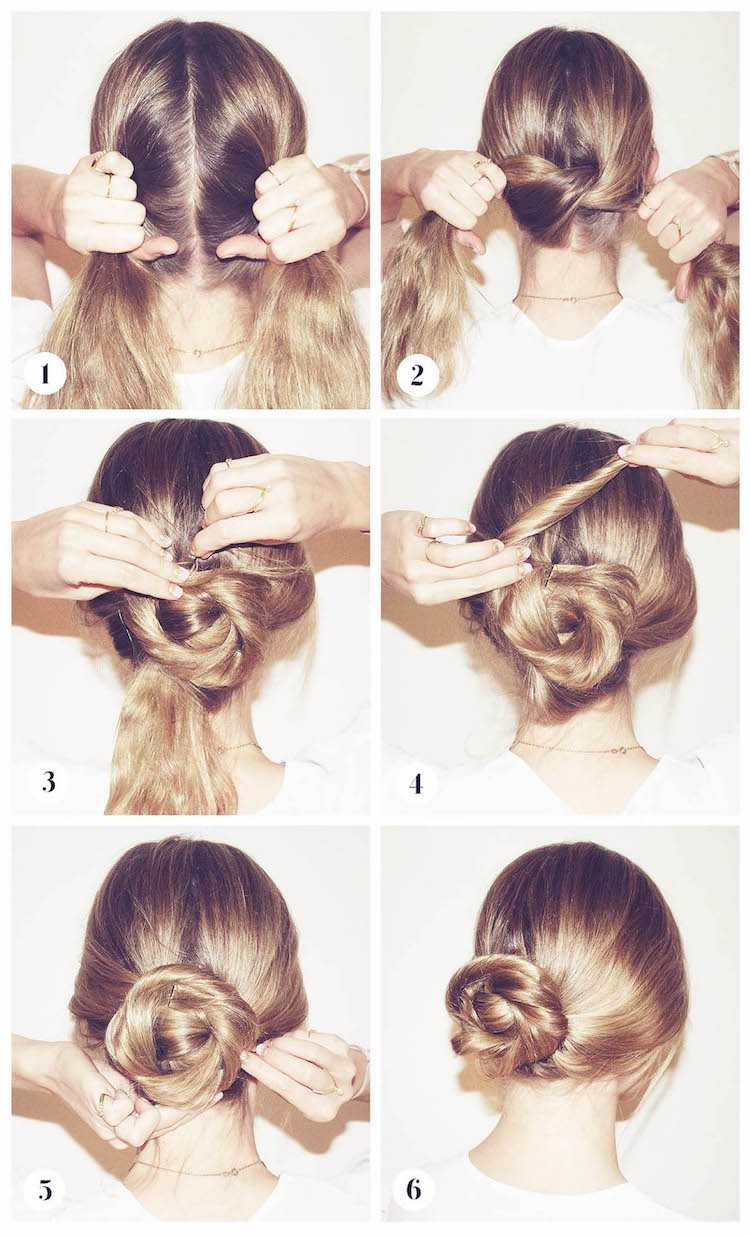 1
2
3
4
5
6